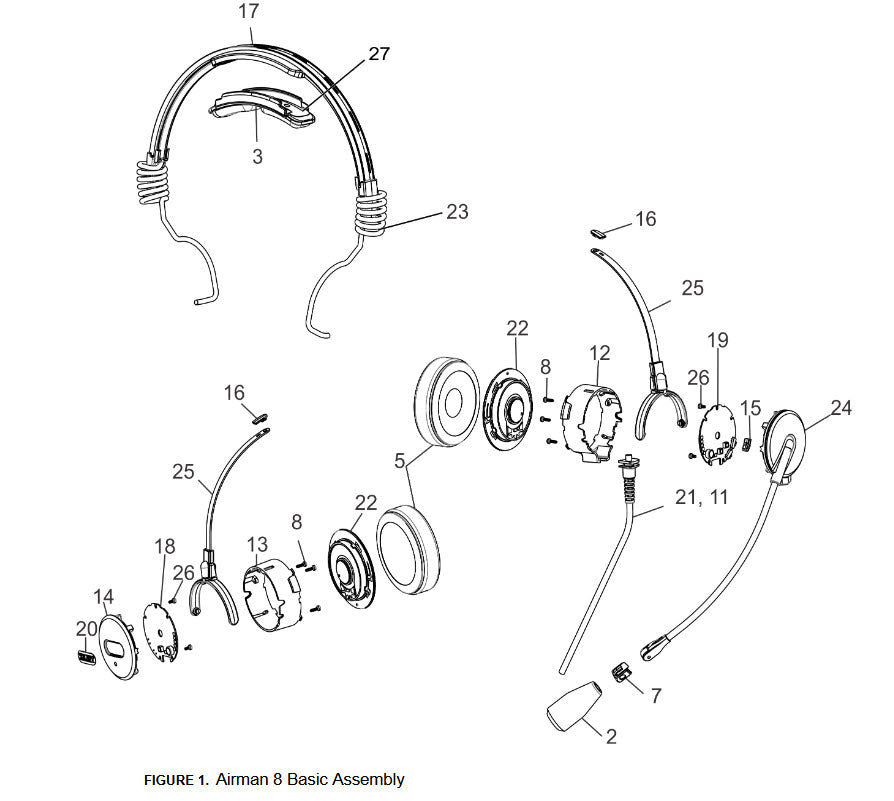 17
27
3
23
16
25
22
8
12
19
26
15
24
16
25
5
21, 11
22
8
18
13
26
14
20
7
2

FIGURE 1. Airman 8 Basic Assembly