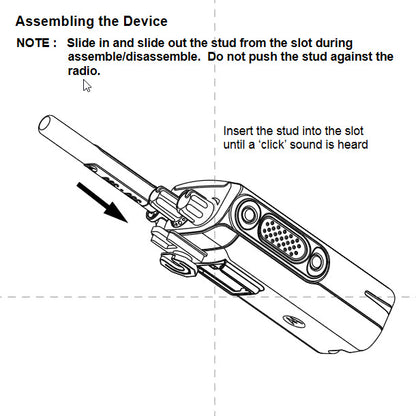 Assembling the Device

NOTE : Slide in and slide out the stud from the slot during assemble/disassemble. Do not push the stud against the radio.

Insert the stud into the slot until a ‘click’ sound is heard